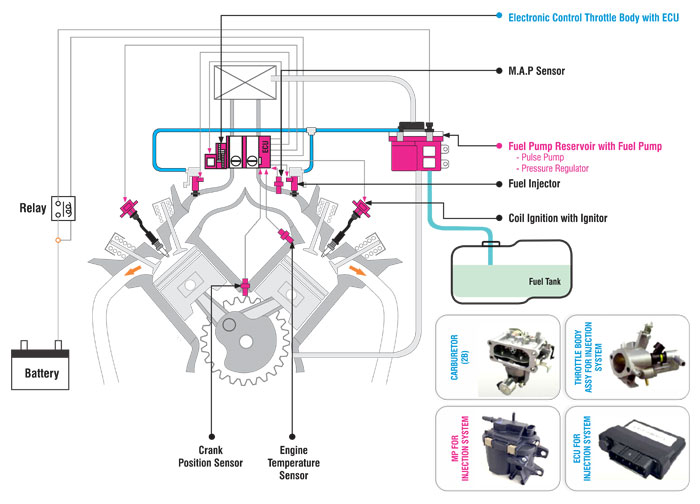 Electronic Control Throttle Body with ECU

M.A.P Sensor

ECU

Fuel Pump Reservoir with Fuel Pump
- Pulse Pump
- Pressure Regulator

Fuel Injector

Coil Ignition with Ignitor

Relay

Fuel Tank

Battery

Crank Position Sensor

Engine Temperature Sensor

CARBURETOR (2B)

THROTTLE BODY ASSY FOR INJECTION SYSTEM

MP FOR INJECTION SYSTEM

ECU FOR INJECTION SYSTEM